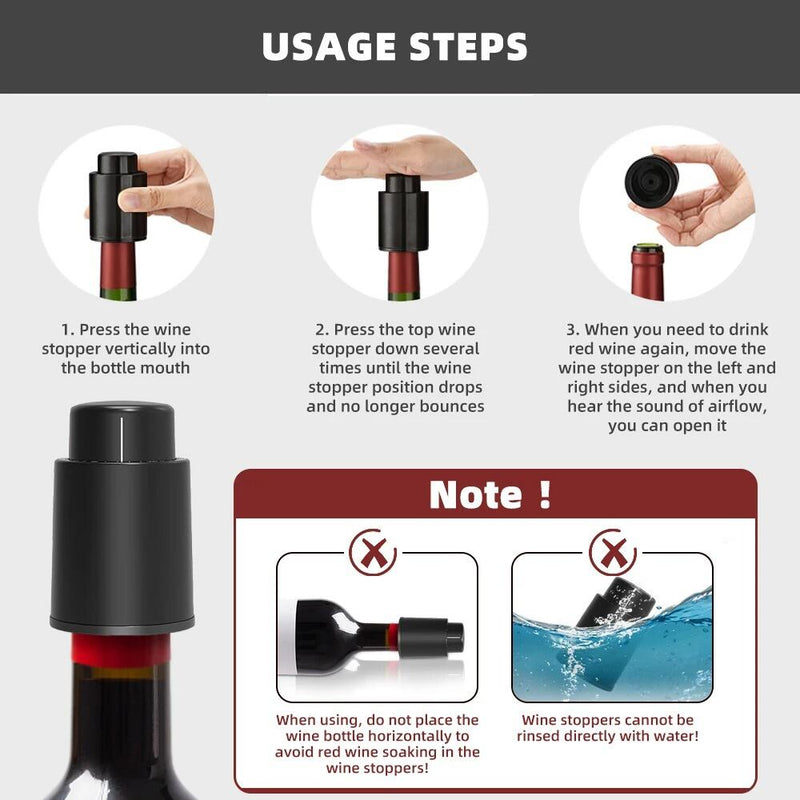 USAGE STEPS

1. Press the wine stopper vertically into the bottle mouth

2. Press the top wine stopper down several times until the wine stopper position drops and no longer bounces

3. When you need to drink red wine again, move the wine stopper on the left and right sides, and when you hear the sound of airflow, you can open it

Note !

When using, do not place the wine bottle horizontally to avoid red wine soaking in the wine stoppers!

Wine stoppers cannot be rinsed directly with water!